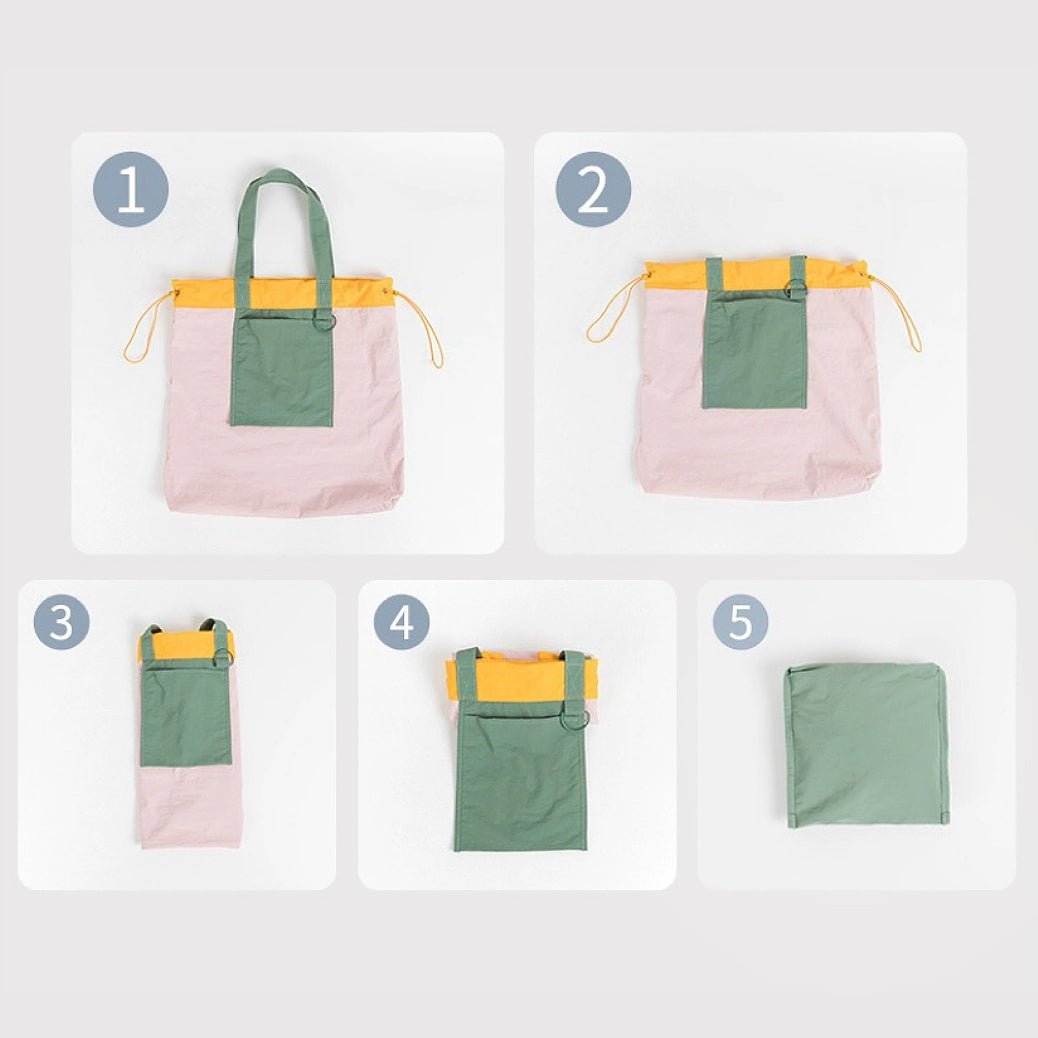 1

2

3

4

5