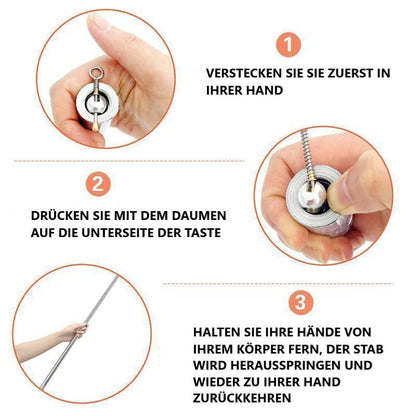 1

VERSTECKEN SIE SIE ZUERST IN IHRER HAND

2

DRÜCKEN SIE MIT DEM DAUMEN AUF DIE UNTERSEITE DER TASTE

3

HALTEN SIE IHRE HÄNDE VON IHREM KÖRPER FERN, DER STAB WIRD HERAUSSPRINGEN UND WIEDER ZU IHRER HAND ZURÜCKKEHREN