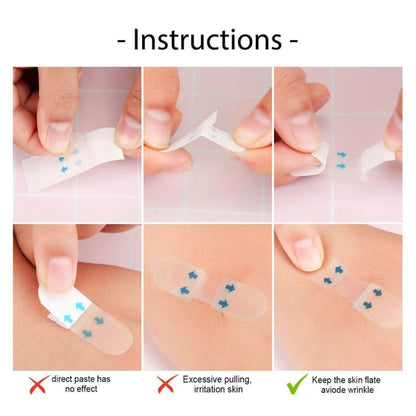 - Instructions -

direct paste has no effect

Excessive pulling, irritation skin

Keep the skin flate aviode wrinkle